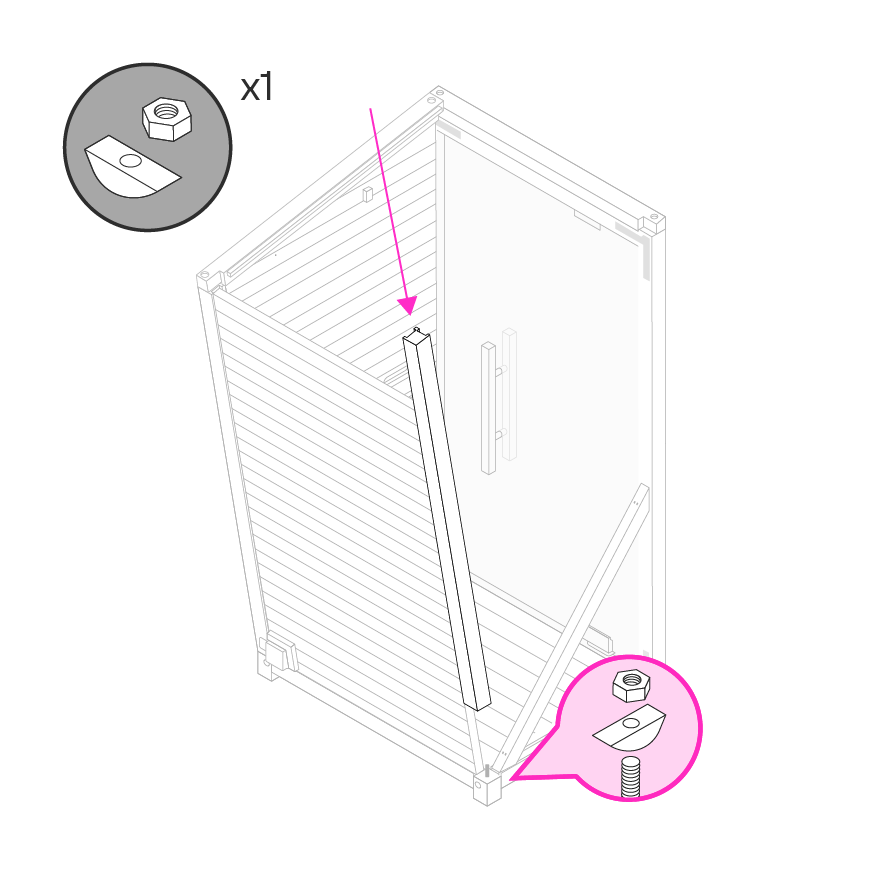 x1